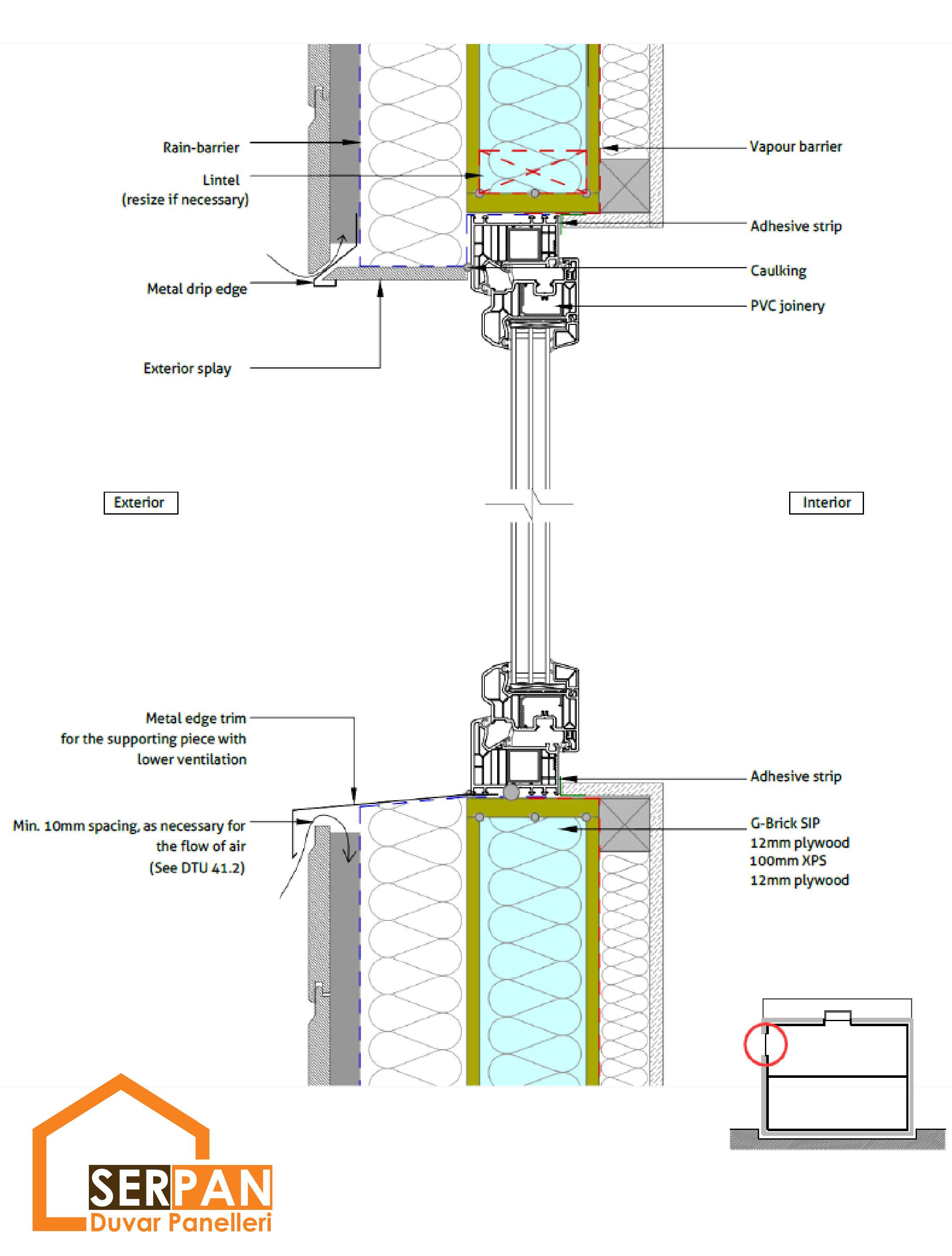 Rain-barrier

Lintel
(resize if necessary)

Metal drip edge

Exterior splay

Vapour barrier

Adhesive strip

Caulking

PVC joinery

Exterior

Interior

Metal edge trim
for the supporting piece with
lower ventilation

Min. 10mm spacing, as necessary for
the flow of air
(See DTU 41.2)

Adhesive strip

G-Brick SIP
12mm plywood
100mm XPS
12mm plywood

SERPAN
Duvar Panelleri